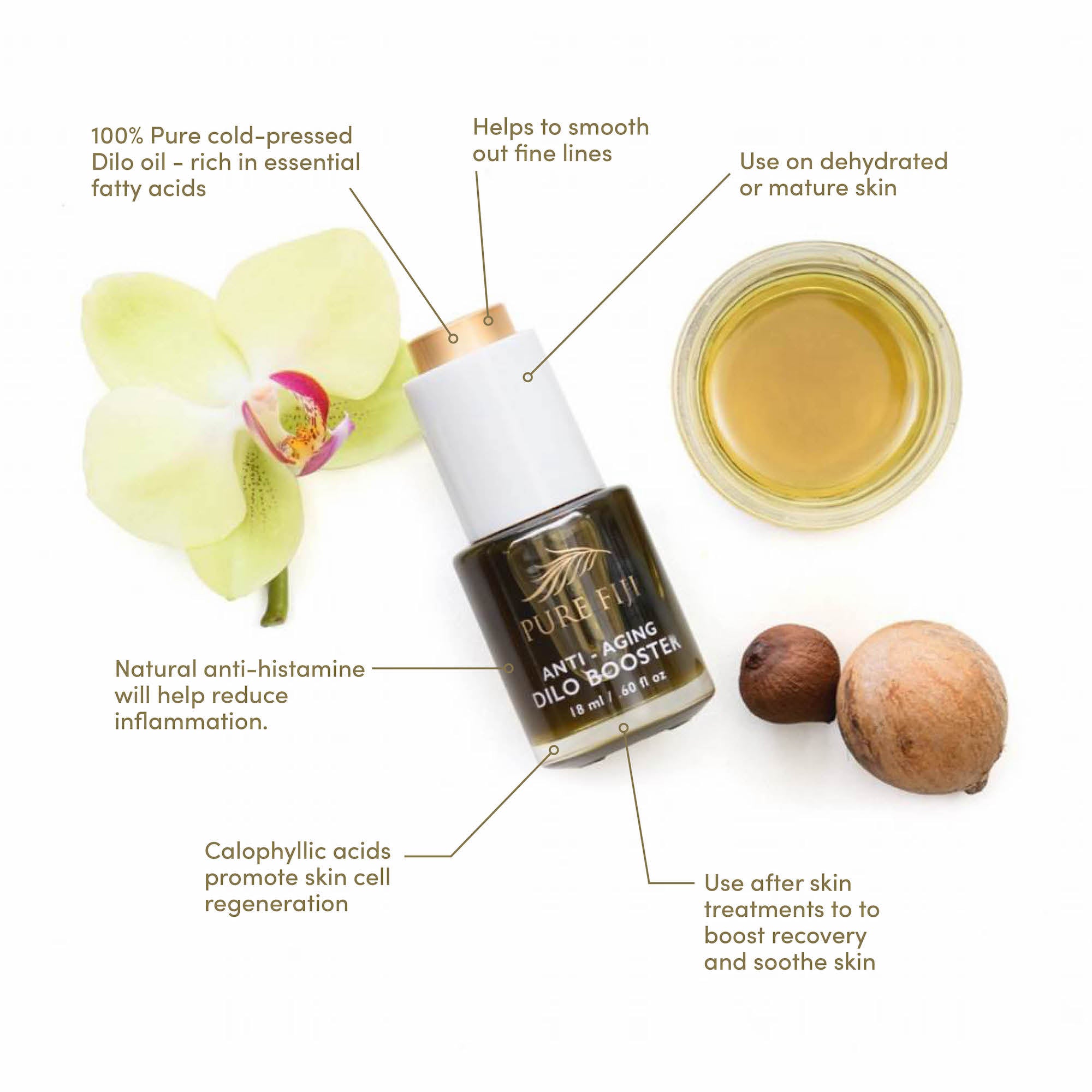 100% Pure cold-pressed Dilo oil - rich in essential fatty acids

Helps to smooth out fine lines

Use on dehydrated or mature skin

PURE FIJI

ANTI - AGING DILO BOOSTER

18 ml / .60 fl oz

Natural anti-histamine will help reduce inflammation.

Calophyllic acids promote skin cell regeneration

Use after skin treatments to to boost recovery and soothe skin